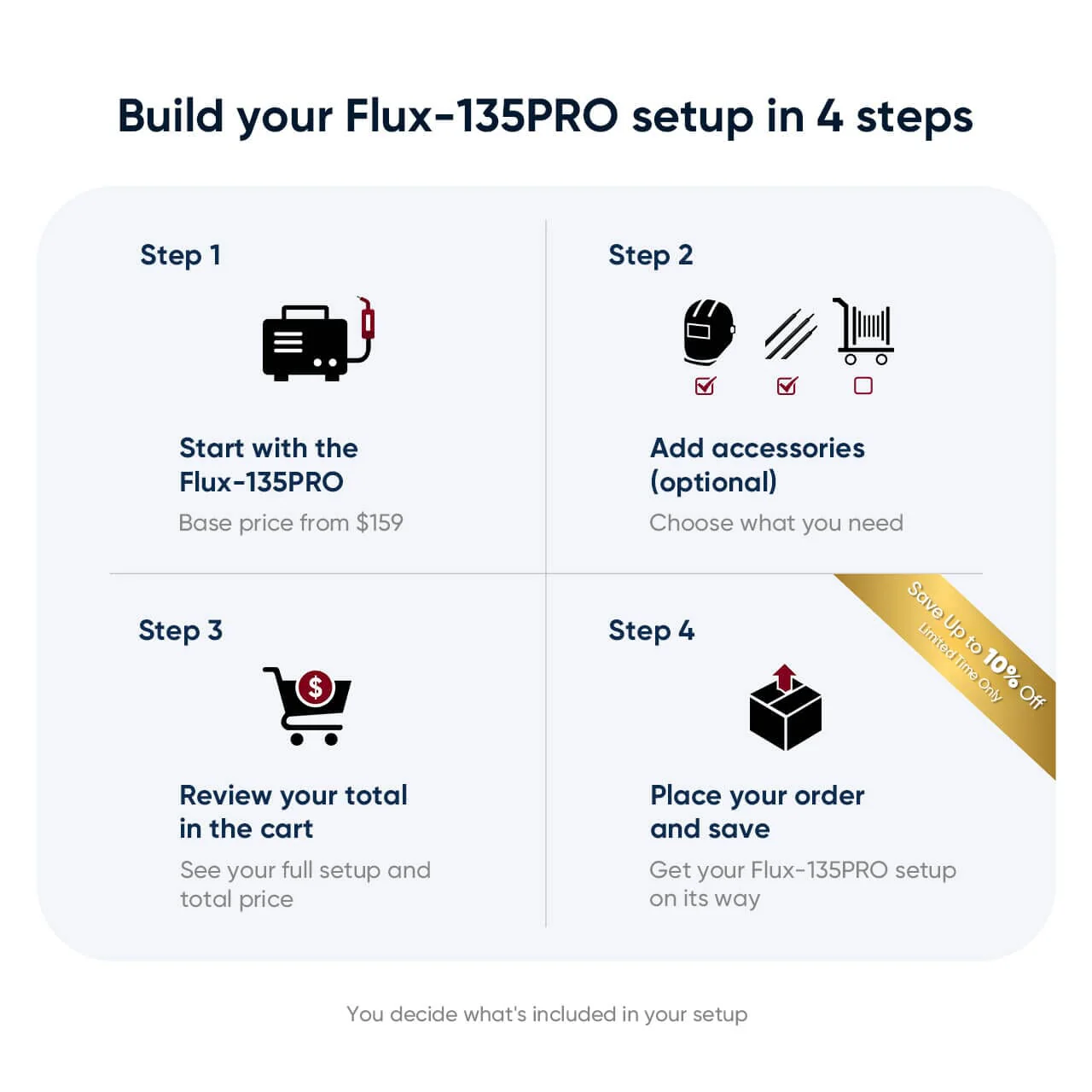 Build your Flux-135PRO setup in 4 steps

Step 1

Start with the Flux-135PRO

Base price from $159

Step 2

Add accessories (optional)

Choose what you need

Step 3

$

Review your total in the cart

See your full setup and total price

Step 4

Save Up to 10% Off
Limited Time Only

Place your order and save

Get your Flux-135PRO setup on its way

You decide what's included in your setup